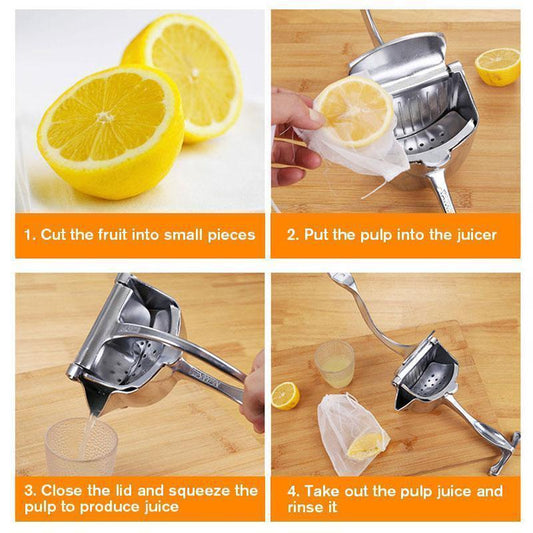 1. Cut the fruit into small pieces

2. Put the pulp into the juicer

3. Close the lid and squeeze the pulp to produce juice

4. Take out the pulp juice and rinse it