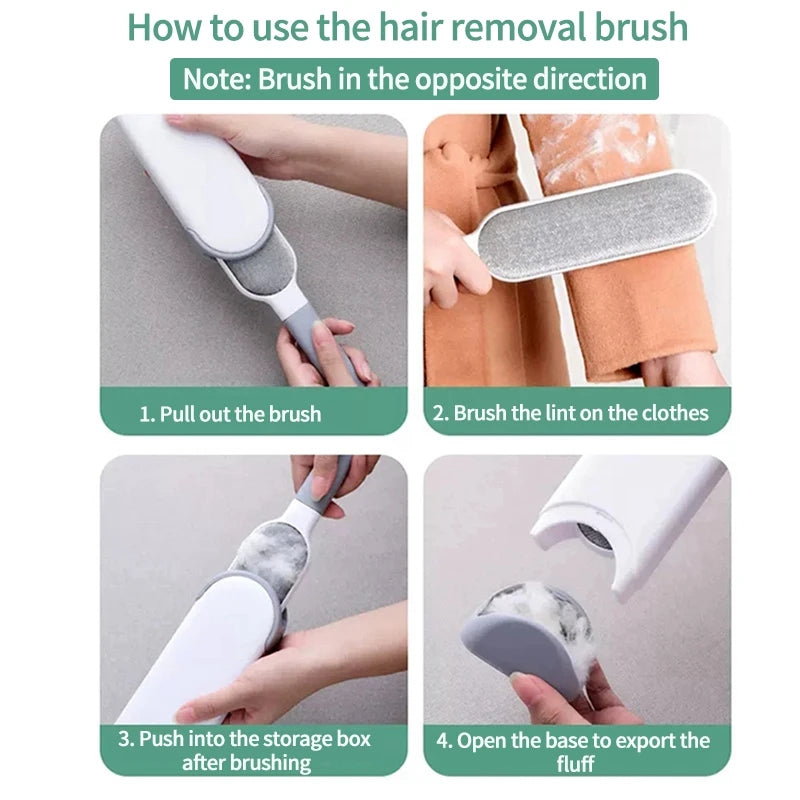 How to use the hair removal brush

Note: Brush in the opposite direction

1. Pull out the brush

2. Brush the lint on the clothes

3. Push into the storage box after brushing

4. Open the base to export the fluff